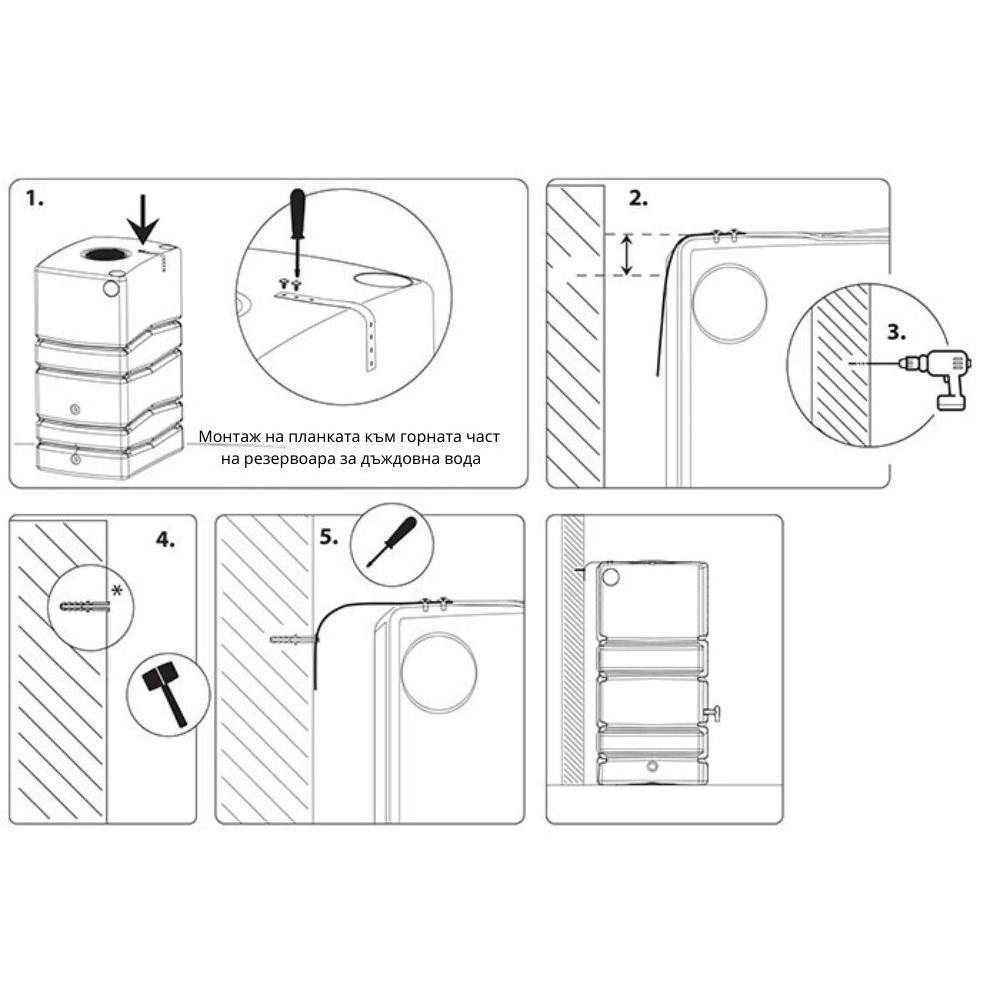 1.

Монтаж на планката към горната част на резервоара за дъждовна вода

2.

3.

4.

*

5.